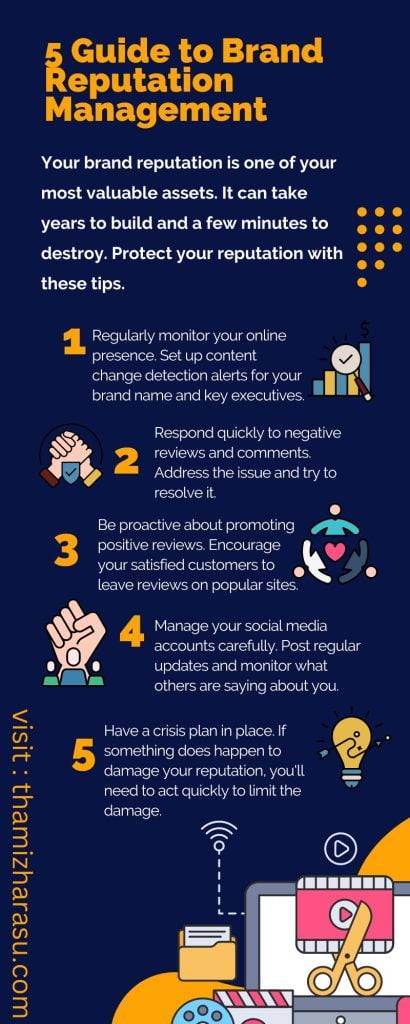 5 Guide to Brand Reputation Management

Your brand reputation is one of your most valuable assets. It can take years to build and a few minutes to destroy. Protect your reputation with these tips.

1 Regularly monitor your online presence. Set up content change detection alerts for your brand name and key executives.

2 Respond quickly to negative reviews and comments. Address the issue and try to resolve it.

3 Be proactive about promoting positive reviews. Encourage your satisfied customers to leave reviews on popular sites.

4 Manage your social media accounts carefully. Post regular updates and monitor what others are saying about you.

5 Have a crisis plan in place. If something does happen to damage your reputation, you'll need to act quickly to limit the damage.

visit : thamizharasu.com