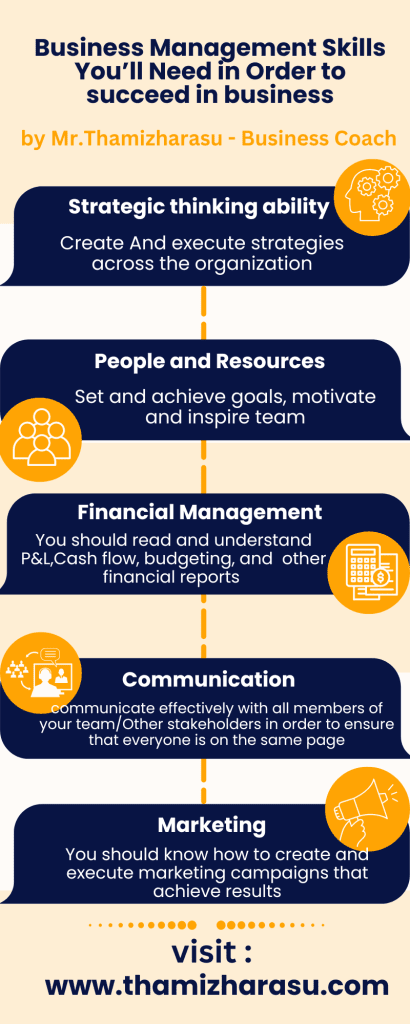 Business Management Skills You'll Need in Order to succeed in business

by Mr.Thamizharasu - Business Coach

Strategic thinking ability

Create And execute strategies across the organization

People and Resources

Set and achieve goals, motivate and inspire team

Financial Management

You should read and understand P&L,Cash flow, budgeting, and other financial reports

Communication

communicate effectively with all members of your team/Other stakeholders in order to ensure that everyone is on the same page

Marketing

You should know how to create and execute marketing campaigns that achieve results

visit : www.thamizharasu.com