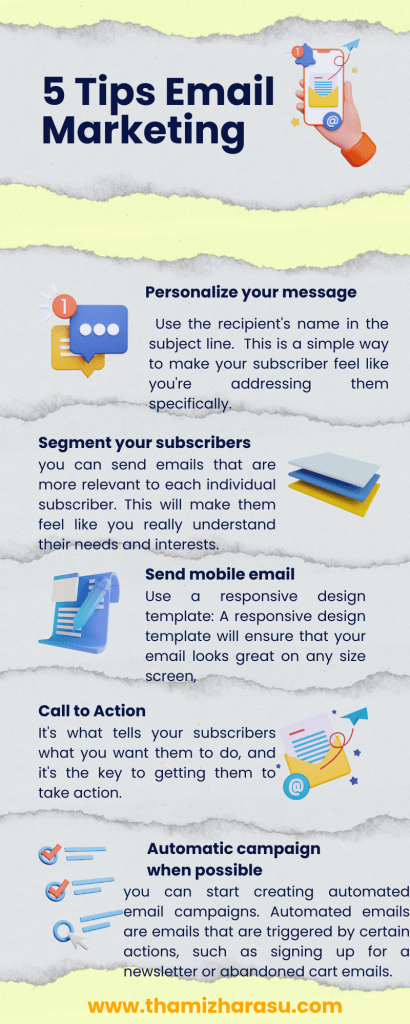 5 Tips Email Marketing

Personalize your message

Use the recipient's name in the subject line. This is a simple way to make your subscriber feel like you're addressing them specifically.

Segment your subscribers

you can send emails that are more relevant to each individual subscriber. This will make them feel like you really understand their needs and interests.

Send mobile email

Use a responsive design template: A responsive design template will ensure that your email looks great on any size screen,

Call to Action

It's what tells your subscribers what you want them to do, and it's the key to getting them to take action.

Automatic campaign when possible

you can start creating automated email campaigns. Automated emails are emails that are triggered by certain actions, such as signing up for a newsletter or abandoned cart emails.

www.thamizharasu.com