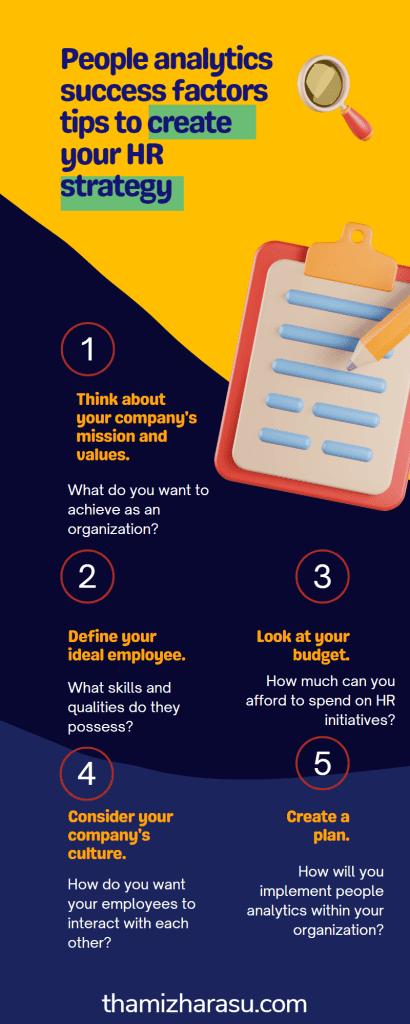 People analytics success factors tips to create your HR strategy

1

Think about your company's mission and values.

What do you want to achieve as an organization?

2

Define your ideal employee.

What skills and qualities do they possess?

3

Look at your budget.

How much can you afford to spend on HR initiatives?

4

Consider your company's culture.

How do you want your employees to interact with each other?

5

Create a plan.

How will you implement people analytics within your organization?

thamizharasu.com