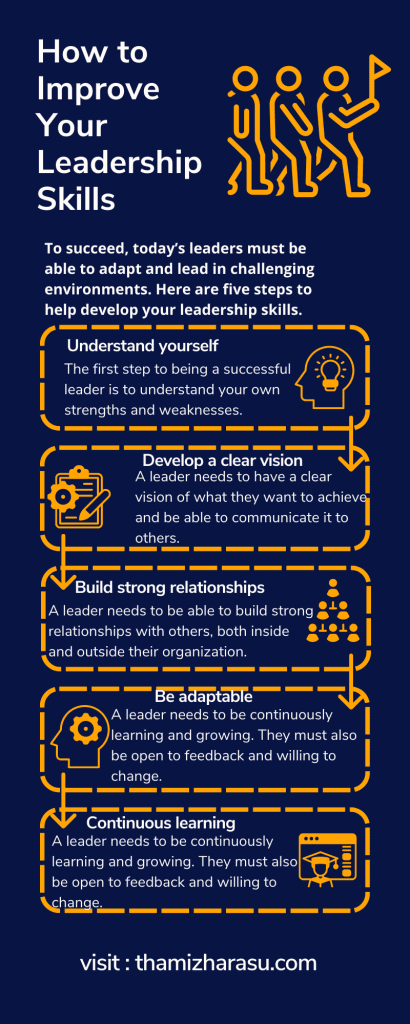 How to Improve Your Leadership Skills

To succeed, today's leaders must be able to adapt and lead in challenging environments. Here are five steps to help develop your leadership skills.

Understand yourself

The first step to being a successful leader is to understand your own strengths and weaknesses.

Develop a clear vision

A leader needs to have a clear vision of what they want to achieve and be able to communicate it to others.

Build strong relationships

A leader needs to be able to build strong relationships with others, both inside and outside their organization.

Be adaptable

A leader needs to be continuously learning and growing. They must also be open to feedback and willing to change.

Continuous learning

A leader needs to be continuously learning and growing. They must also be open to feedback and willing to change.

visit : thamizharasu.com