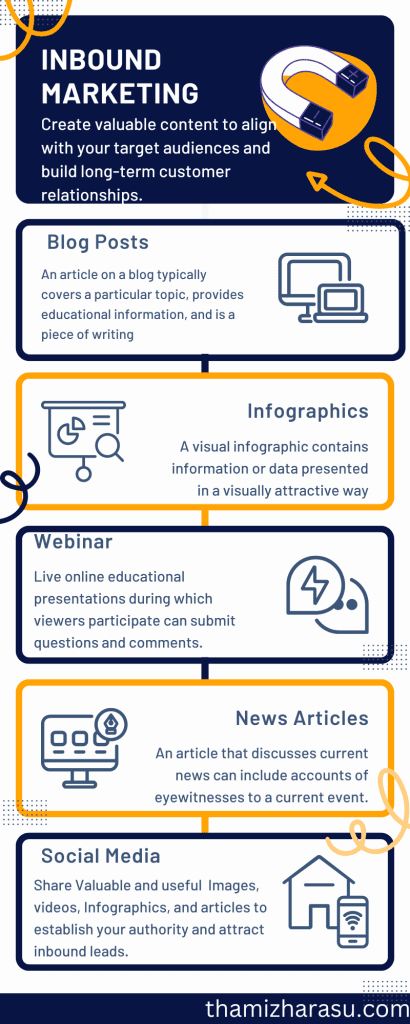 INBOUND MARKETING

Create valuable content to align with your target audiences and build long-term customer relationships.

Blog Posts

An article on a blog typically covers a particular topic, provides educational information, and is a piece of writing

Infographics

A visual infographic contains information or data presented in a visually attractive way

Webinar

Live online educational presentations during which viewers participate can submit questions and comments.

News Articles

An article that discusses current news can include accounts of eyewitnesses to a current event.

Social Media

Share Valuable and useful Images, videos, Infographics, and articles to establish your authority and attract inbound leads.

thamizharasu.com