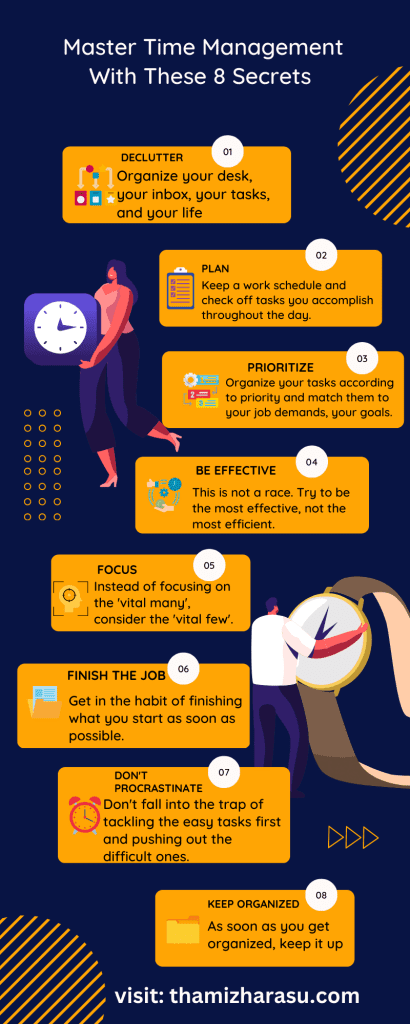 Master Time Management With These 8 Secrets

01
DECLUTTER
Organize your desk, your inbox, your tasks, and your life

02
PLAN
Keep a work schedule and check off tasks you accomplish throughout the day.

03
PRIORITIZE
Organize your tasks according to priority and match them to your job demands, your goals.

04
BE EFFECTIVE
This is not a race. Try to be the most effective, not the most efficient.

05
FOCUS
Instead of focusing on the 'vital many', consider the 'vital few'.

06
FINISH THE JOB
Get in the habit of finishing what you start as soon as possible.

07
DON'T PROCRASTINATE
Don't fall into the trap of tackling the easy tasks first and pushing out the difficult ones.

08
KEEP ORGANIZED
As soon as you get organized, keep it up

visit: thamizharasu.com